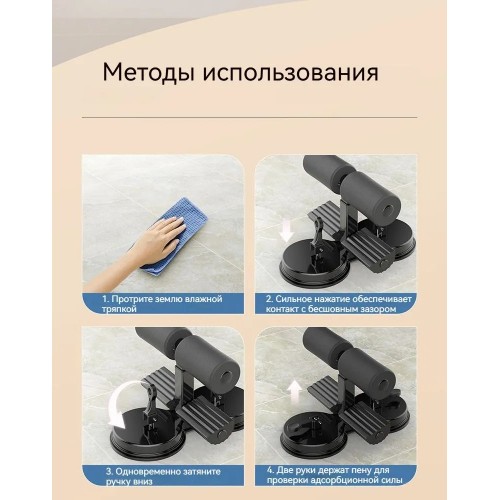 Методы использования

1. Протрите землю влажной тряпкой

2. Сильное нажатие обеспечивает контакт с бесшовным зазором

3. Одновременно затяните ручку вниз

4. Две руки держат пену для проверки адсорбционной силы