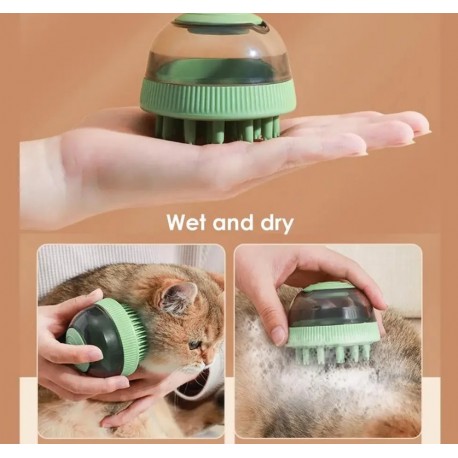 Wet and dry