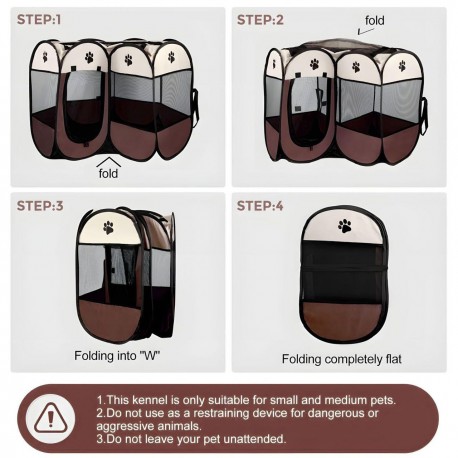 STEP:1

fold

STEP:2

fold

STEP:3

Folding into "W"

STEP:4

Folding completely flat

1.This kennel is only suitable for small and medium pets.
2.Do not use as a restraining device for dangerous or aggressive animals.
3.Do not leave your pet unattended.