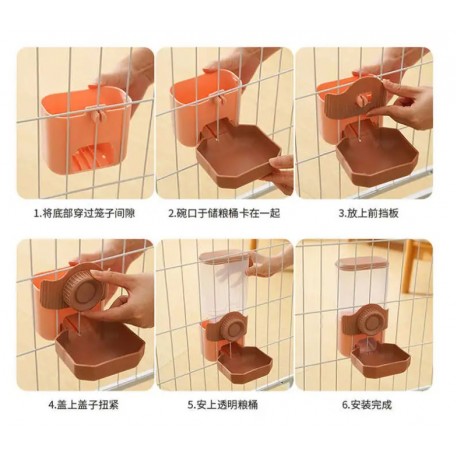 1.将底部穿过笼子间隙

2.碗口于储粮桶卡在一起

3.放上前挡板

4.盖上盖子扭紧

5.安上透明粮桶

6.安装完成